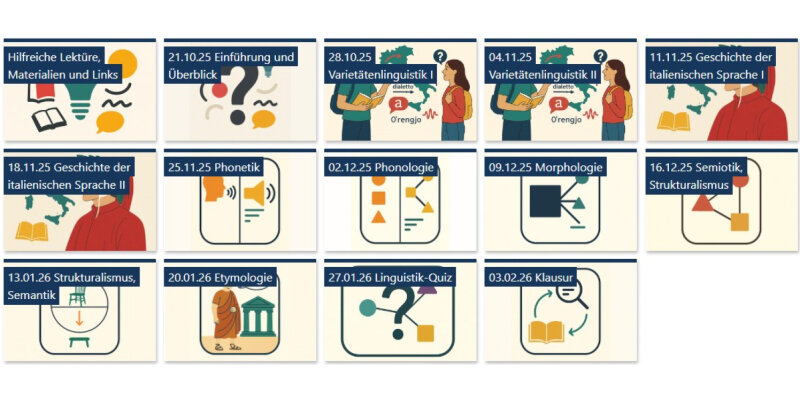 Hilfreiche Lektüre, Materialien und Links

21.10.25 Einführung und Überblick

28.10.25 Varietätenlinguistik I

dialetto

a

O'rengjo

04.11.25 Varietätenlinguistik II

dialetto

a

O'rengjo

11.11.25 Geschichte der italienischen Sprache I

18.11.25 Geschichte der italienischen Sprache II

25.11.25 Phonetik

02.12.25 Phonologie

09.12.25 Morphologie

16.12.25 Semiotik, Strukturalismus

13.01.26 Strukturalismus, Semantik

20.01.26 Etymologie

27.01.26 Linguistik-Quiz

03.02.26 Klausur